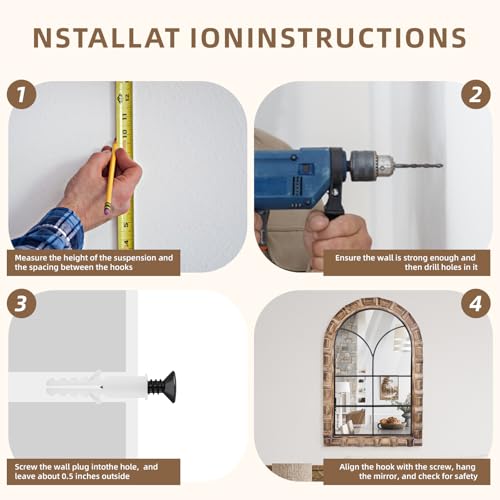 NSTALLAT IONINSTRUCTIONS

1

Measure the height of the suspension and the spacing between the hooks

2

Ensure the wall is strong enough and then drill holes in it

3

Screw the wall plug intothe hole, and leave about 0.5 inches outside

4

Align the hook with the screw, hang the mirror, and check for safety