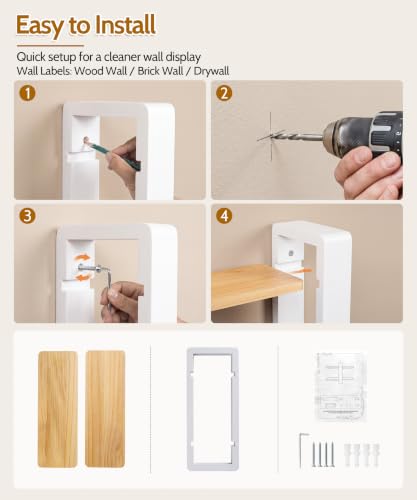 Easy to Install

Quick setup for a cleaner wall display
Wall Labels: Wood Wall / Brick Wall / Drywall

1

2

3

4