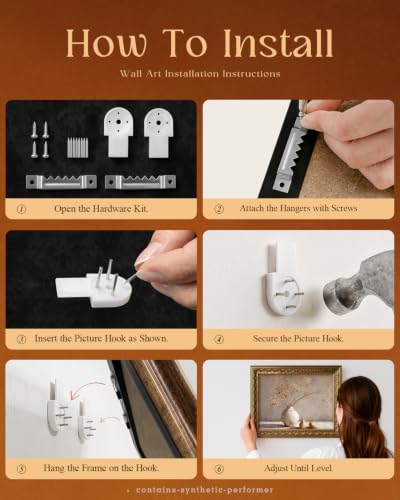 How To Install

Wall Art Installation Instructions

① Open the Hardware Kit.

② Attach the Hangers with Screws

③ Insert the Picture Hook as Shown.

④ Secure the Picture Hook.

⑤ Hang the Frame on the Hook.

⑥ Adjust Until Level.

• contains-synthetic-performer