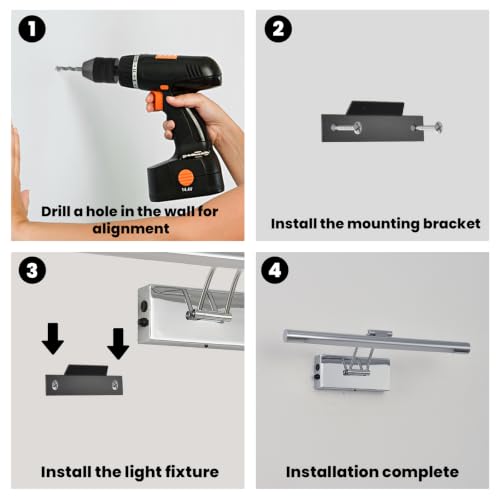 1

14.4V

Drill a hole in the wall for alignment

2

Install the mounting bracket

3

Install the light fixture

4

Installation complete