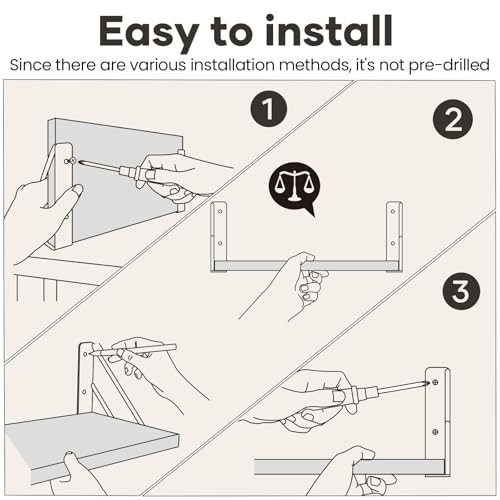 Easy to install

Since there are various installation methods, it's not pre-drilled

1

2

3