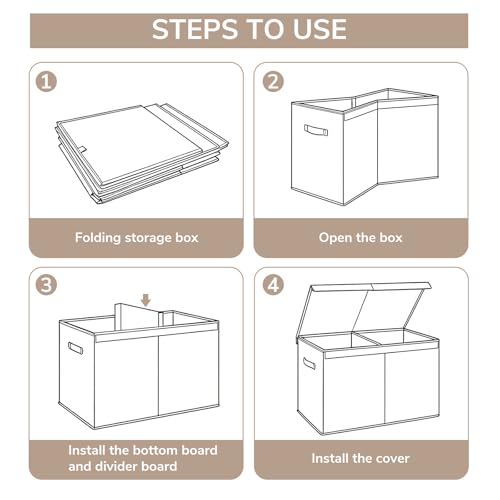 STEPS TO USE

1

Folding storage box

2

Open the box

3

Install the bottom board and divider board

4

Install the cover