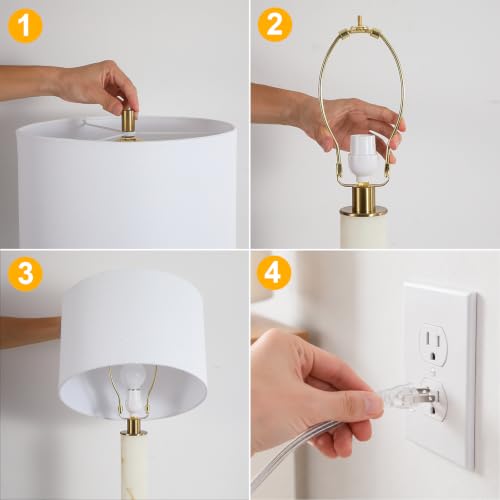 1
2
3
4