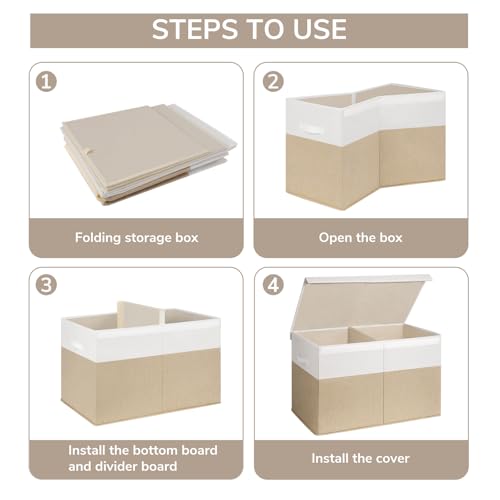 STEPS TO USE

1

Folding storage box

2

Open the box

3

Install the bottom board and divider board

4

Install the cover