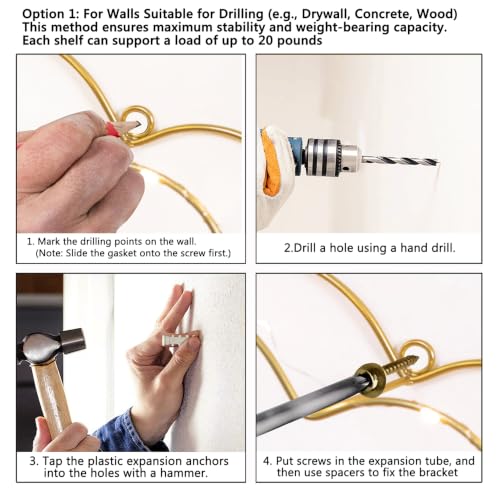 Option 1: For Walls Suitable for Drilling (e.g., Drywall, Concrete, Wood)
This method ensures maximum stability and weight-bearing capacity.
Each shelf can support a load of up to 20 pounds

1. Mark the drilling points on the wall.
(Note: Slide the gasket onto the screw first.)

2.Drill a hole using a hand drill.

3. Tap the plastic expansion anchors into the holes with a hammer.

4. Put screws in the expansion tube, and then use spacers to fix the bracket