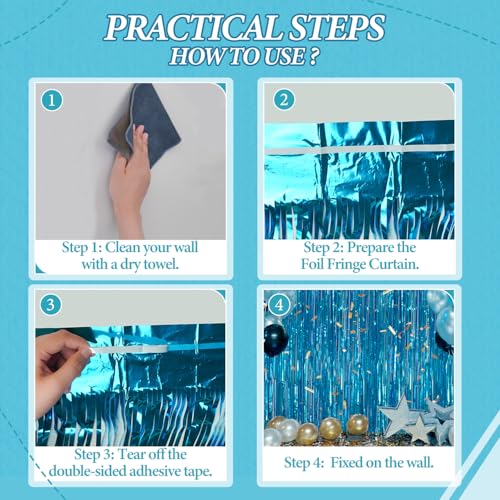 PRACTICAL STEPS
HOW TO USE ?

1
Step 1: Clean your wall with a dry towel.

2
Step 2: Prepare the Foil Fringe Curtain.

3
Step 3: Tear off the double-sided adhesive tape.

4
Step 4: Fixed on the wall.