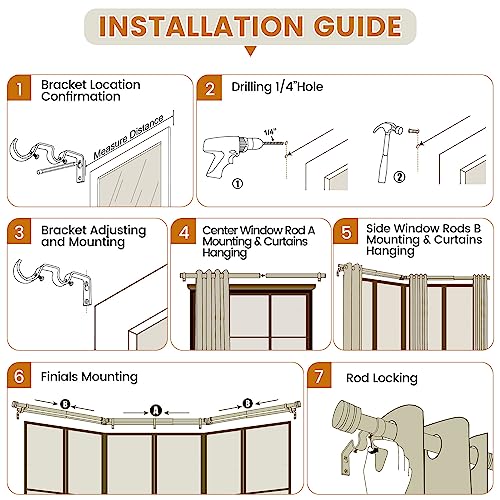 INSTALLATION GUIDE

1 Bracket Location Confirmation

Measure Distance

2 Drilling 1/4"Hole

1/4"

①

②

3 Bracket Adjusting and Mounting

4 Center Window Rod A Mounting & Curtains Hanging

5 Side Window Rods B Mounting & Curtains Hanging

6 Finials Mounting

B

A

B

7 Rod Locking