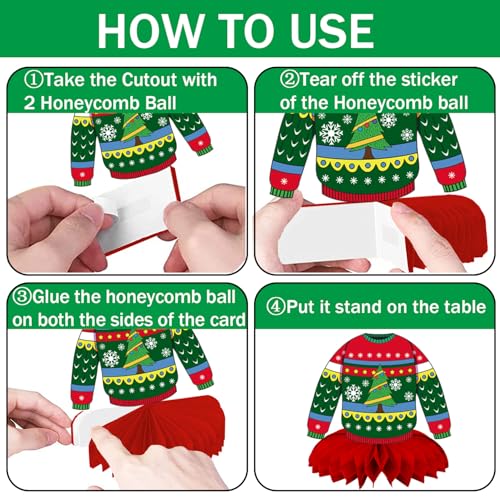 HOW TO USE

①Take the Cutout with 2 Honeycomb Ball

②Tear off the sticker of the Honeycomb ball

③Glue the honeycomb ball on both the sides of the card

④Put it stand on the table