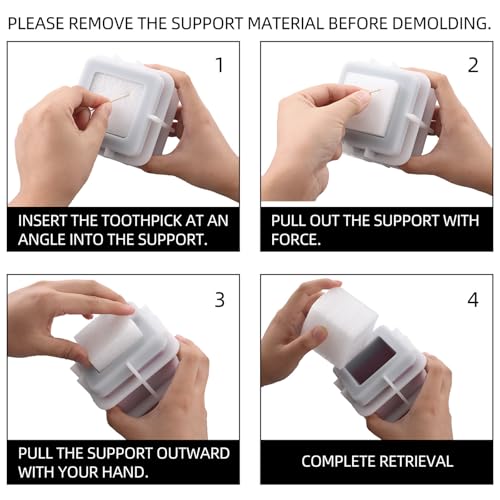 PLEASE REMOVE THE SUPPORT MATERIAL BEFORE DEMOLDING.

1

INSERT THE TOOTHPICK AT AN ANGLE INTO THE SUPPORT.

2

PULL OUT THE SUPPORT WITH FORCE.

3

PULL THE SUPPORT OUTWARD WITH YOUR HAND.

4

COMPLETE RETRIEVAL