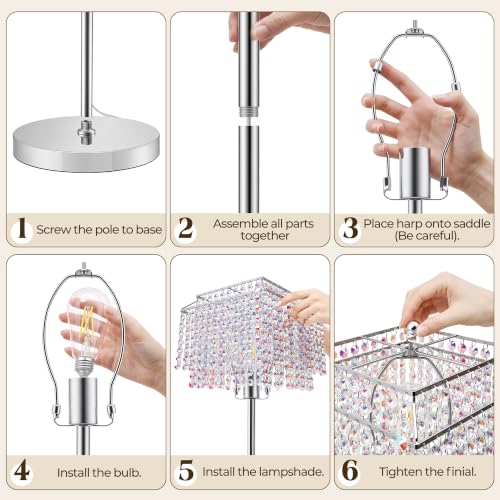 1 Screw the pole to base

2 Assemble all parts together

3 Place harp onto saddle (Be careful).

4 Install the bulb.

5 Install the lampshade.

6 Tighten the finial.