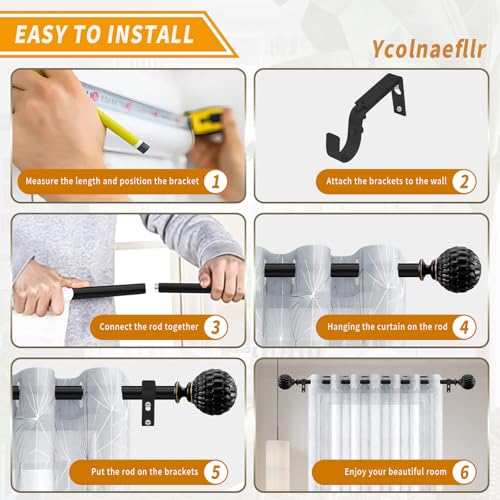 EASY TO INSTALL

Ycolnaefllr

Measure the length and position the bracket 1

Attach the brackets to the wall 2

Connect the rod together 3

Hanging the curtain on the rod 4

Put the rod on the brackets 5

Enjoy your beautiful room 6