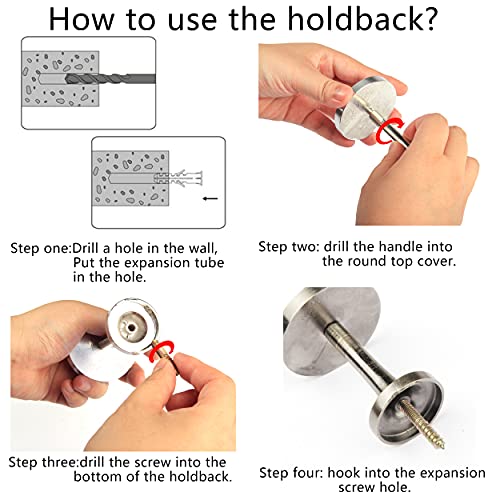 How to use the holdback?

Step one:Drill a hole in the wall, Put the expansion tube in the hole.

Step two: drill the handle into the round top cover.

Step three:drill the screw into the bottom of the holdback.

Step four: hook into the expansion screw hole.