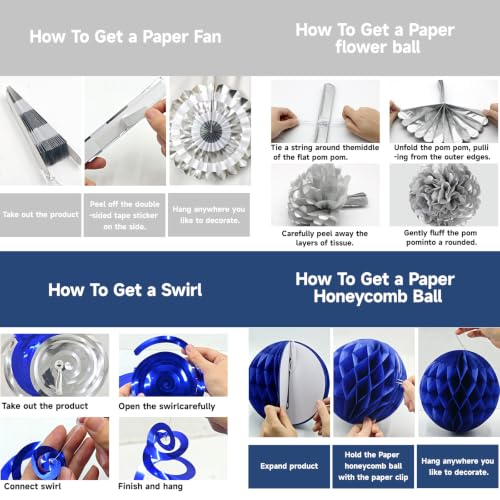 How To Get a Paper Fan

Take out the product

Peel off the double -sided tape sticker on the side.

Hang anywhere you like to decorate.

How To Get a Paper flower ball

Tie a string around themiddle of the flat pom pom.

Unfold the pom pom, pulli -ing from the outer edges.

Carefully peel away the layers of tissue.

Gently fluff the pom pominto a rounded.

How To Get a Swirl

Take out the product

Open the swirlcarefully

Connect swirl

Finish and hang

How To Get a Paper Honeycomb Ball

Expand product

Hold the Paper honeycomb ball with the paper clip

Hang anywhere you like to decorate.