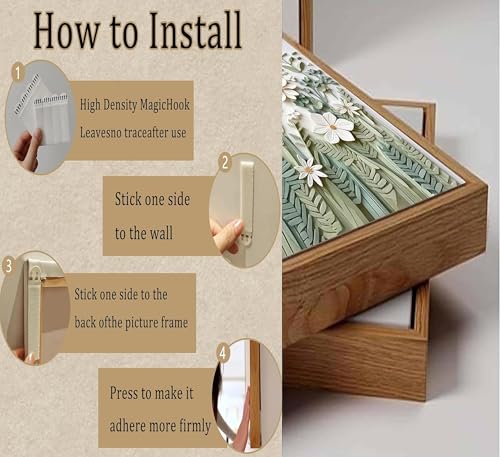 How to Install

1

High Density MagicHook
Leavesno traceafter use

2

Stick one side
to the wall

3

Stick one side to the
back ofthe picture frame

4

Press to make it
adhere more firmly