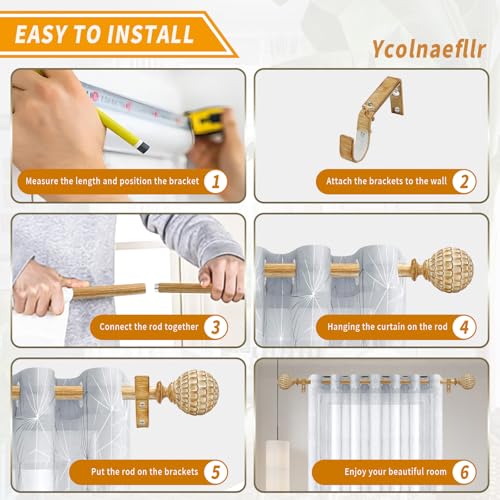 EASY TO INSTALL

Ycolnaefllr

Measure the length and position the bracket 1

Attach the brackets to the wall 2

Connect the rod together 3

Hanging the curtain on the rod 4

Put the rod on the brackets 5

Enjoy your beautiful room 6