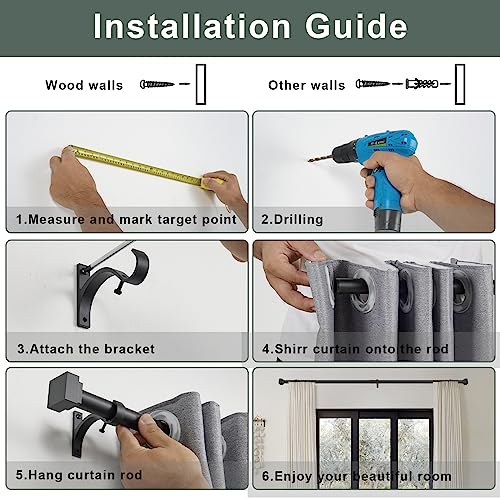 Installation Guide

Wood walls

Other walls

1.Measure and mark target point

2.Drilling

3.Attach the bracket

4.Shirr curtain onto the rod

5.Hang curtain rod

6.Enjoy your beautiful room