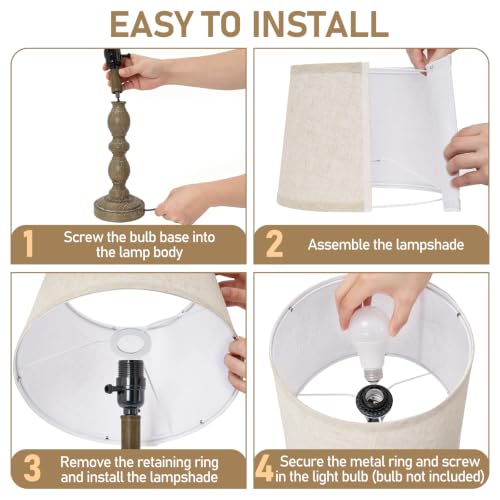 EASY TO INSTALL

1 Screw the bulb base into the lamp body

2 Assemble the lampshade

3 Remove the retaining ring and install the lampshade

4 Secure the metal ring and screw in the light bulb (bulb not included)