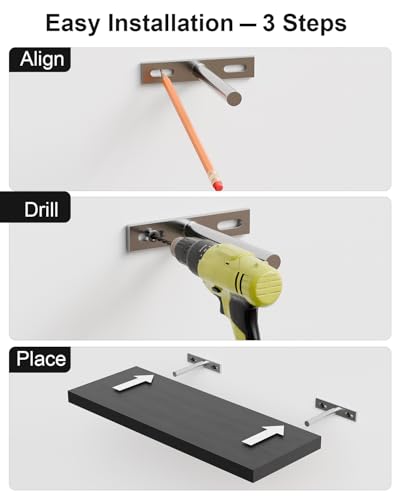 Easy Installation — 3 Steps

Align

Drill

Place