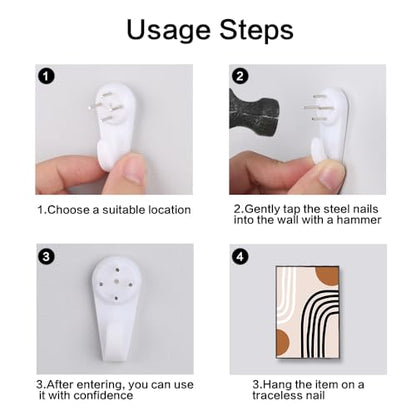 Usage Steps

1

1.Choose a suitable location

2

2.Gently tap the steel nails into the wall with a hammer

3

3.After entering, you can use it with confidence

4

3.Hang the item on a traceless nail