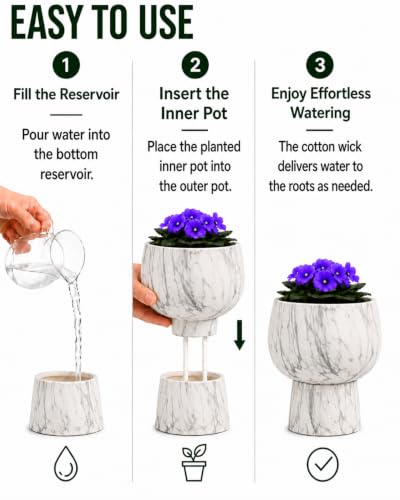 EASY TO USE

1
Fill the Reservoir

Pour water into the bottom reservoir.

2
Insert the Inner Pot

Place the planted inner pot into the outer pot.

3
Enjoy Effortless Watering

The cotton wick delivers water to the roots as needed.