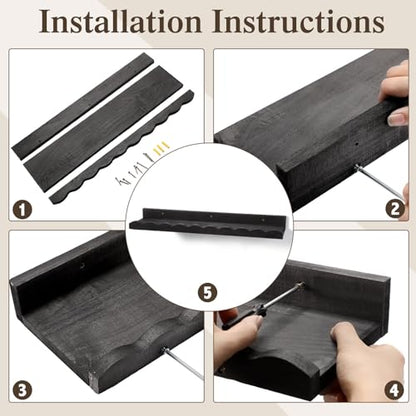 Installation Instructions

1

2

5

3

4