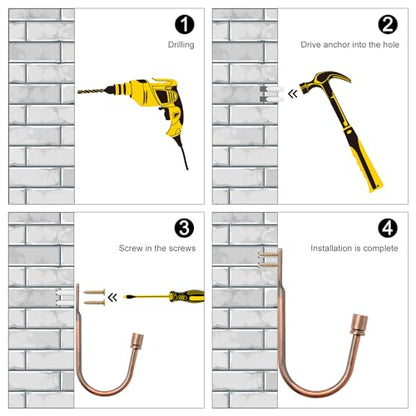 1
Drilling

2
Drive anchor into the hole

3
Screw in the screws

4
Installation is complete