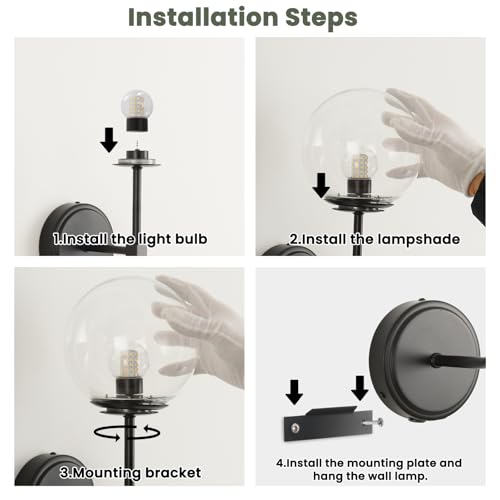 Installation Steps

1.Install the light bulb

2.Install the lampshade

3.Mounting bracket

4.Install the mounting plate and hang the wall lamp.