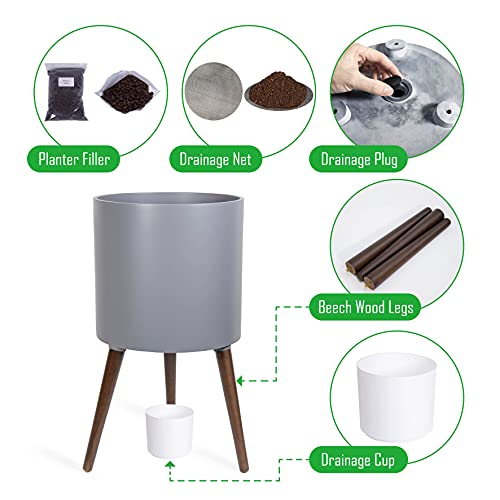 Planter Filler

Drainage Net

Drainage Plug

Beech Wood Legs

Drainage Cup