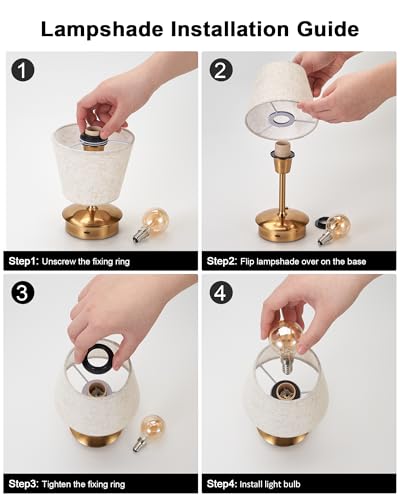 Lampshade Installation Guide

1

Step1: Unscrew the fixing ring

2

Step2: Flip lampshade over on the base

3

Step3: Tighten the fixing ring

4

Step4: Install light bulb