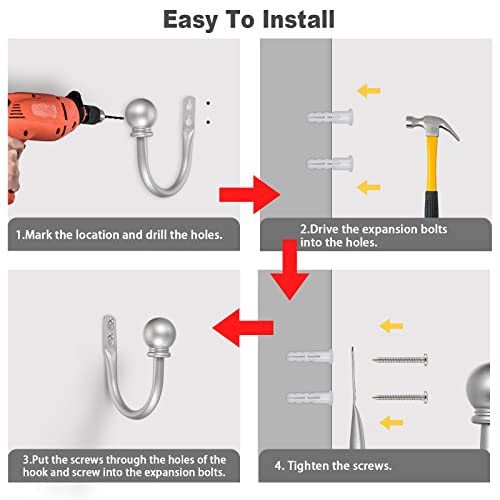 Easy To Install

1.Mark the location and drill the holes.

2.Drive the expansion bolts into the holes.

3.Put the screws through the holes of the hook and screw into the expansion bolts.

4. Tighten the screws.