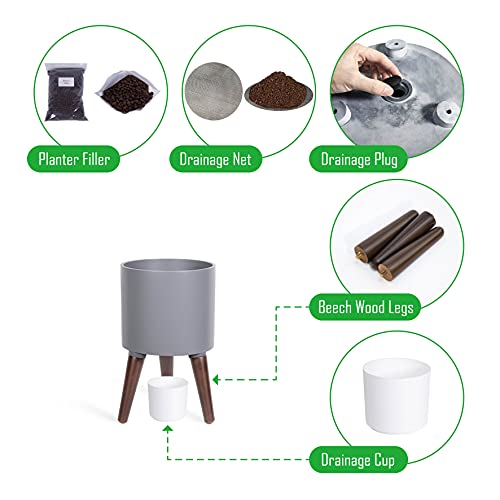 Planter Filler

Drainage Net

Drainage Plug

Beech Wood Legs

Drainage Cup