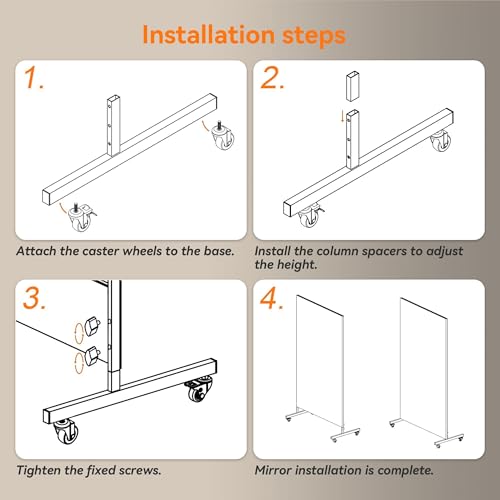 Installation steps

1.

Attach the caster wheels to the base.

2.

Install the column spacers to adjust the height.

3.

Tighten the fixed screws.

4.

Mirror installation is complete.