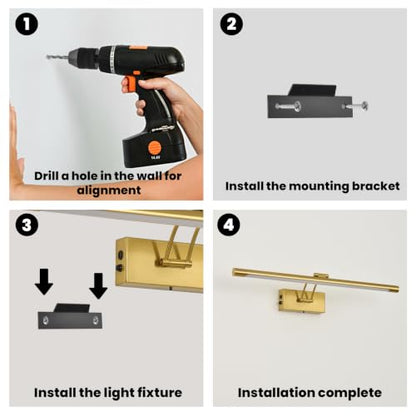 1

Drill a hole in the wall for alignment

2

Install the mounting bracket

3

Install the light fixture

4

Installation complete