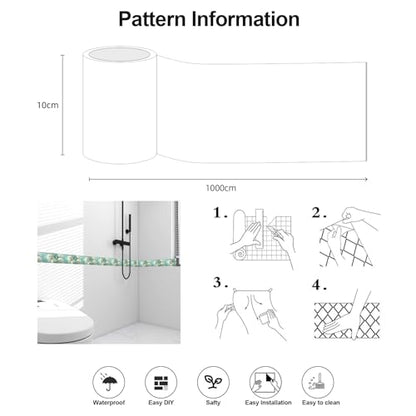 Pattern Information

10cm

1000cm

1.

2.

3.

4.

Waterproof

Easy DIY

Safty

Easy Installation

Easy to clean