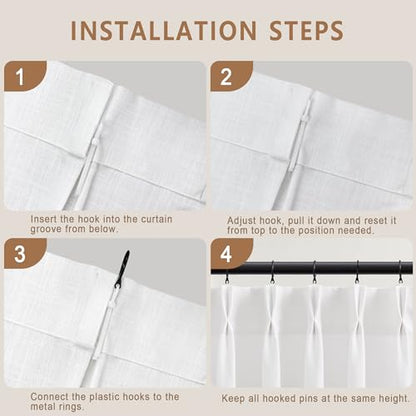 INSTALLATION STEPS

1

Insert the hook into the curtain groove from below.

2

Adjust hook, pull it down and reset it from top to the position needed.

3

Connect the plastic hooks to the metal rings.

4

Keep all hooked pins at the same height.