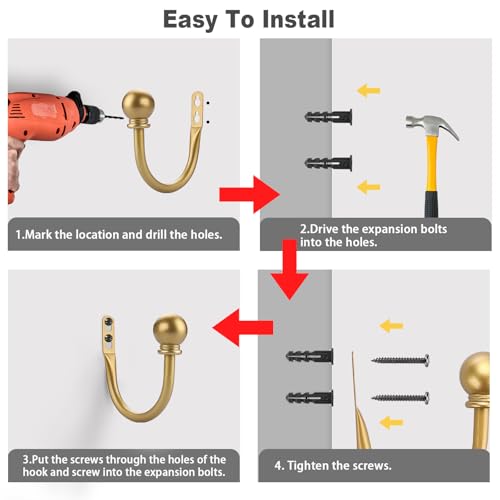 Easy To Install

1.Mark the location and drill the holes.

2.Drive the expansion bolts into the holes.

3.Put the screws through the holes of the hook and screw into the expansion bolts.

4. Tighten the screws.