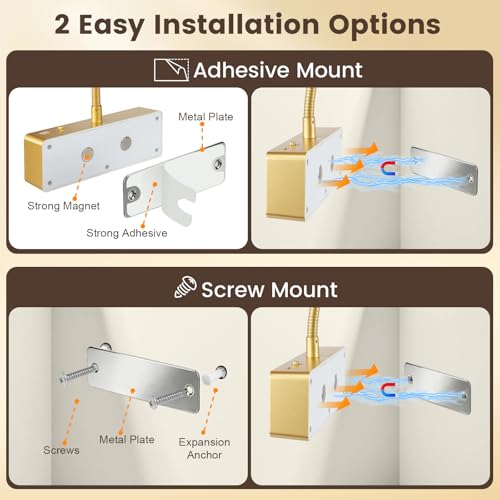 2 Easy Installation Options

Adhesive Mount

Metal Plate

Strong Magnet

Strong Adhesive

Screw Mount

Screws

Metal Plate

Expansion Anchor