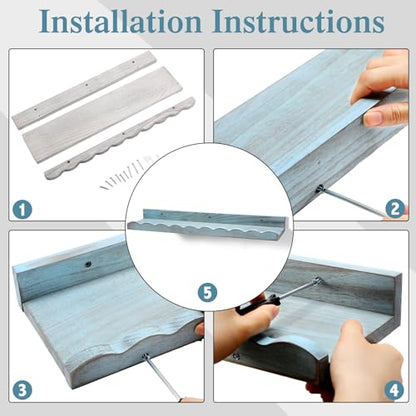 Installation Instructions

1

2

5

3

4