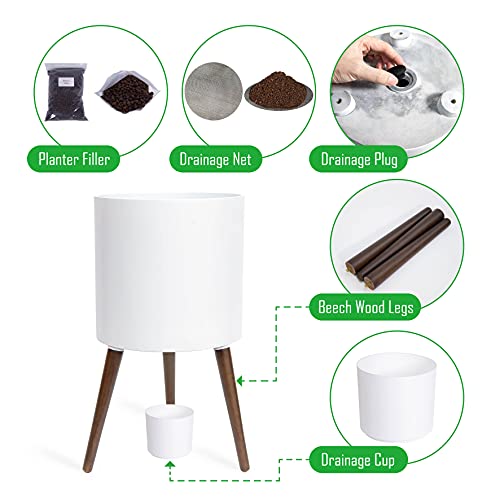 Planter Filler

Drainage Net

Drainage Plug

Beech Wood Legs

Drainage Cup