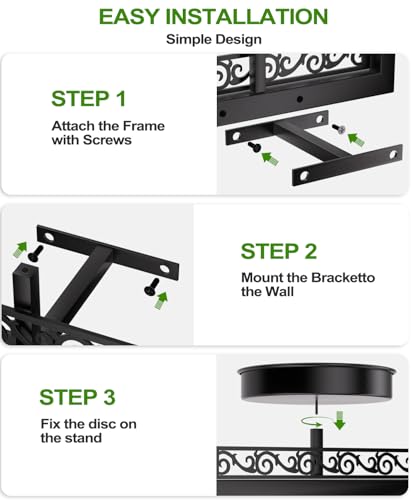 EASY INSTALLATION
Simple Design

STEP 1
Attach the Frame with Screws

STEP 2
Mount the Bracketto the Wall

STEP 3
Fix the disc on the stand