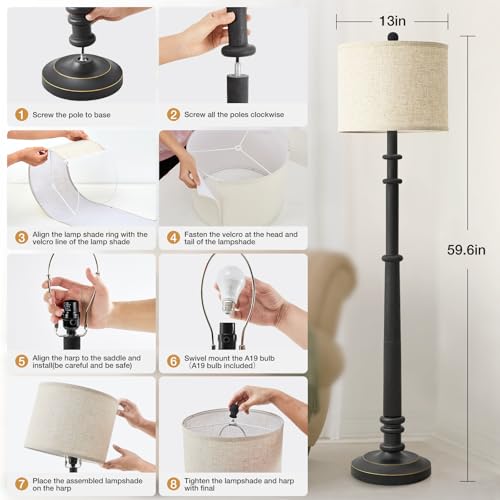 1 Screw the pole to base

2 Screw all the poles clockwise

3 Align the lamp shade ring with the velcro line of the lamp shade

4 Fasten the velcro at the head and tail of the lampshade

5 Align the harp to the saddle and install(be careful and be safe)

6 Swivel mount the A19 bulb (A19 bulb included)

7 Place the assembled lampshade on the harp

8 Tighten the lampshade and harp with final

13in

59.6in