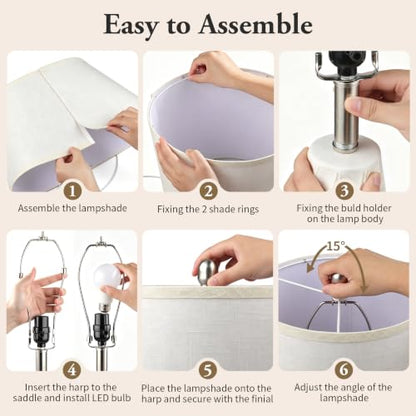 Easy to Assemble

1
Assemble the lampshade

2
Fixing the 2 shade rings

3
Fixing the buld holder on the lamp body

4
Insert the harp to the saddle and install LED bulb

5
Place the lampshade onto the harp and secure with the finial

15°
6
Adjust the angle of the lampshade