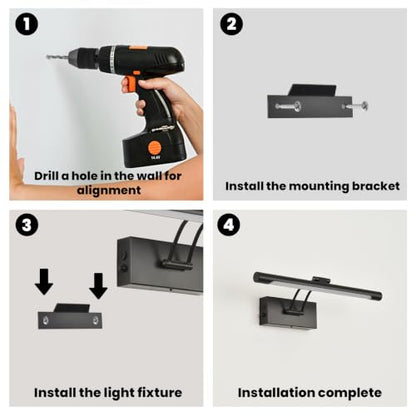 1

Drill a hole in the wall for alignment

2

Install the mounting bracket

3

Install the light fixture

4

Installation complete