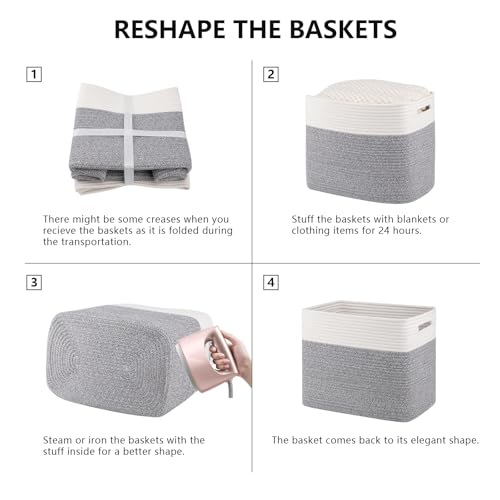 RESHAPE THE BASKETS

1

There might be some creases when you recieve the baskets as it is folded during the transportation.

2

Stuff the baskets with blankets or clothing items for 24 hours.

3

Steam or iron the baskets with the stuff inside for a better shape.

4

The basket comes back to its elegant shape.