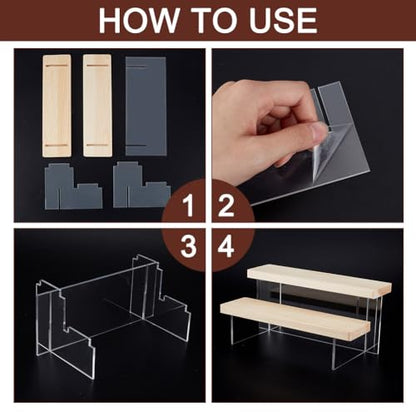 HOW TO USE

1

2

3

4