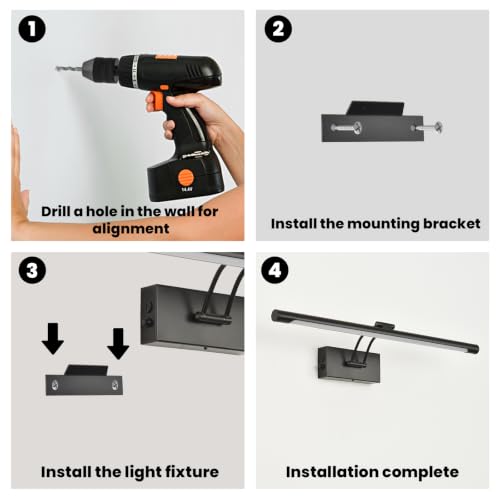 1
14.4V
Drill a hole in the wall for alignment

2
Install the mounting bracket

3
Install the light fixture

4
Installation complete