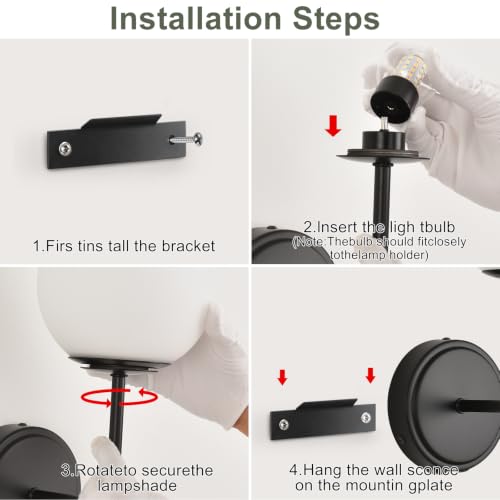 Installation Steps

1.Firs tins tall the bracket

2.Insert the ligh tbulb
(Note:Thebulb should fitclosely tothelamp holder)

3.Rotateto securethe lampshade

4.Hang the wall sconce on the mountin gplate