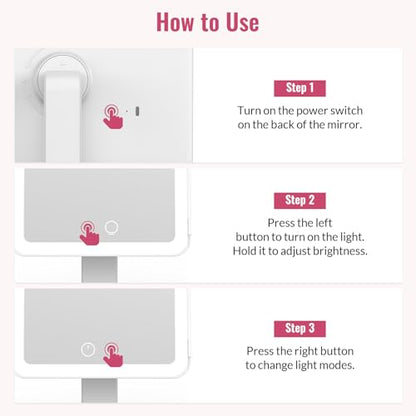 How to Use

Step 1

Turn on the power switch on the back of the mirror.

Step 2

Press the left button to turn on the light. Hold it to adjust brightness.

Step 3

Press the right button to change light modes.