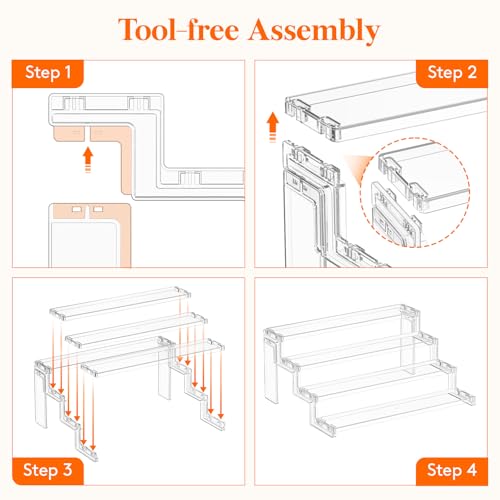 Tool-free Assembly

Step 1

Step 2

Step 3

Step 4