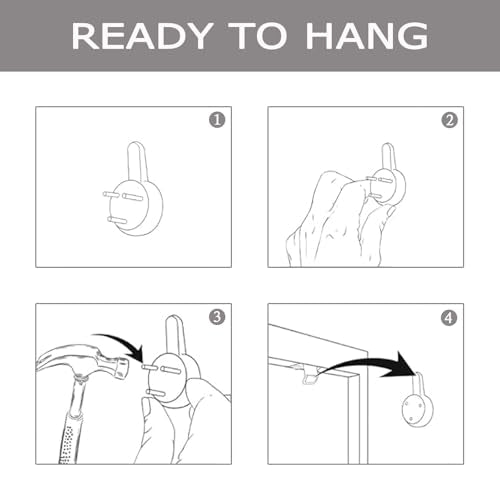 READY TO HANG

1

2

3

4